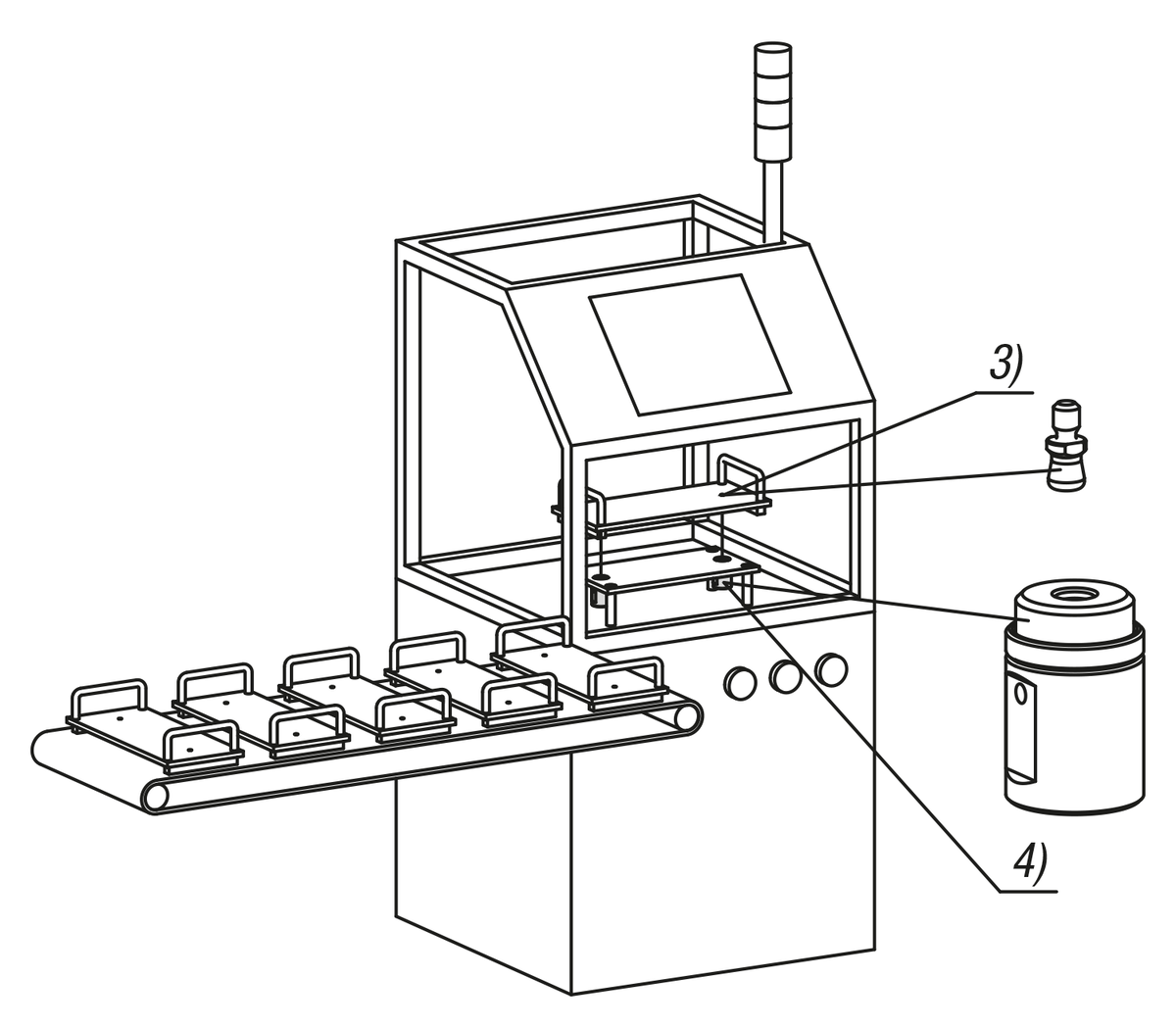 3)

4)