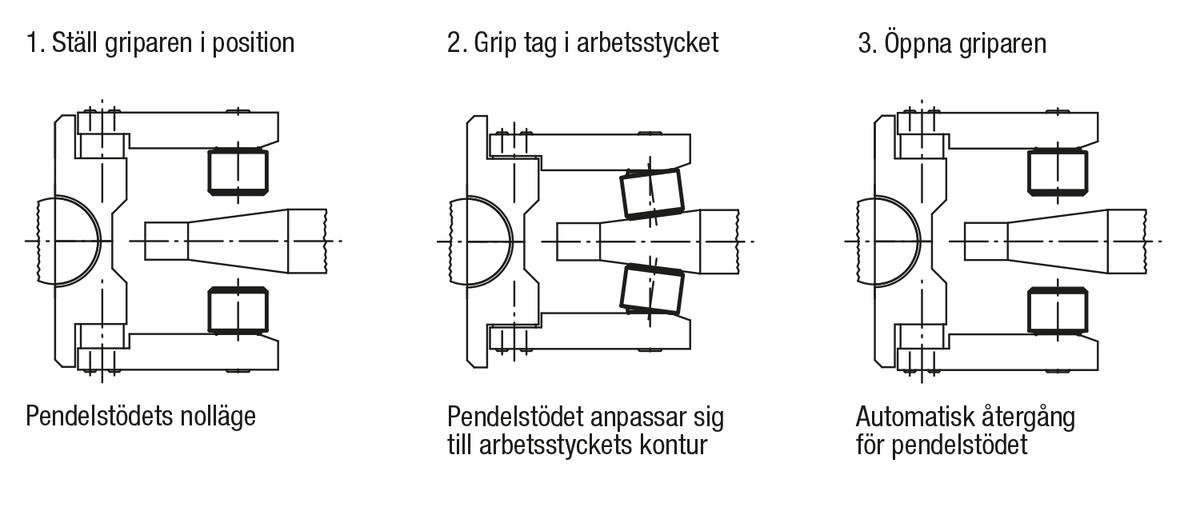 1. Ställ griparen i position

Pendelstödets nolläge

2. Grip tag i arbetsstycket

Pendelstödet anpassar sig till arbetsstyckets kontur

3. Öppna griparen

Automatisk återgång för pendelstödet